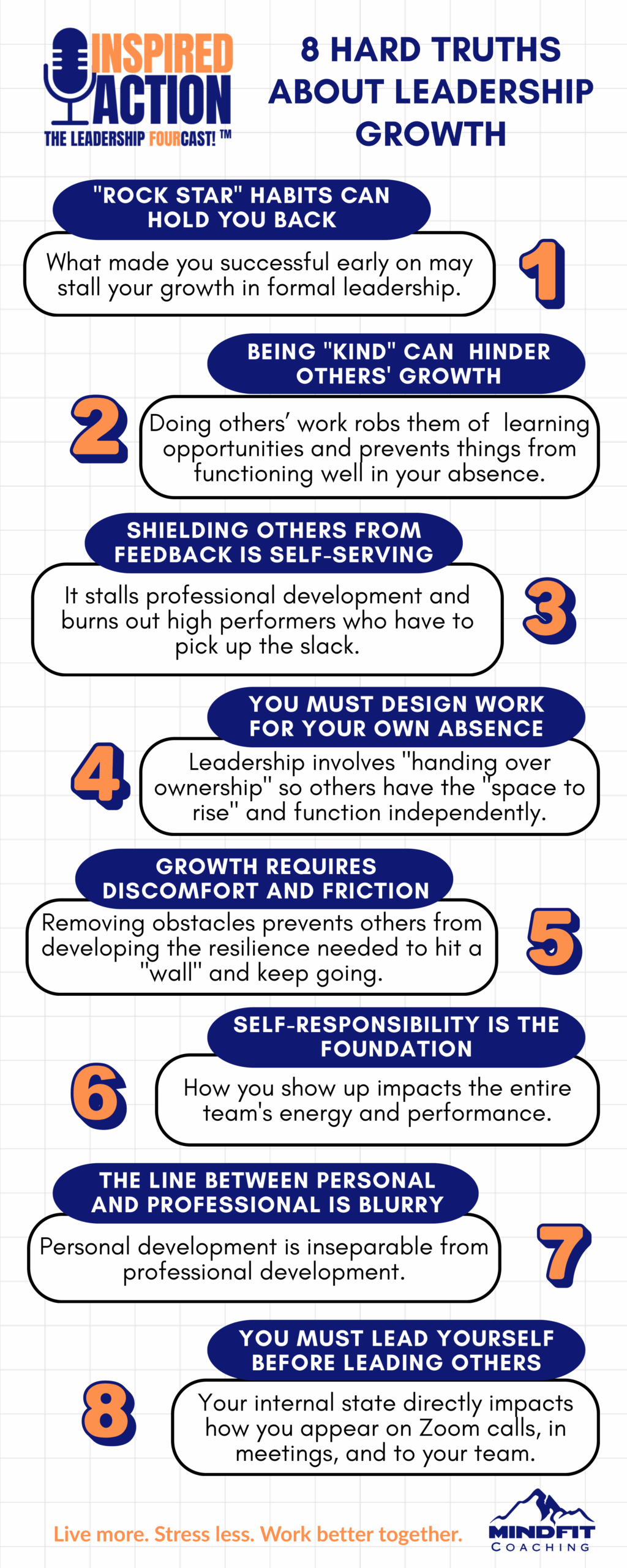 INSPIRED ACTION
THE LEADERSHIP FOURCAST! ™

8 HARD TRUTHS ABOUT LEADERSHIP GROWTH

"ROCK STAR" HABITS CAN HOLD YOU BACK
What made you successful early on may stall your growth in formal leadership.
1

BEING "KIND" CAN HINDER OTHERS' GROWTH
2
Doing others' work robs them of learning opportunities and prevents things from functioning well in your absence.

SHIELDING OTHERS FROM FEEDBACK IS SELF-SERVING
It stalls professional development and burns out high performers who have to pick up the slack.
3

YOU MUST DESIGN WORK FOR YOUR OWN ABSENCE
4
Leadership involves "handing over ownership" so others have the "space to rise" and function independently.

GROWTH REQUIRES DISCOMFORT AND FRICTION
Removing obstacles prevents others from developing the resilience needed to hit a "wall" and keep going.
5

SELF-RESPONSIBILITY IS THE FOUNDATION
6
How you show up impacts the entire team's energy and performance.

THE LINE BETWEEN PERSONAL AND PROFESSIONAL IS BLURRY
Personal development is inseparable from professional development.
7

YOU MUST LEAD YOURSELF BEFORE LEADING OTHERS
8
Your internal state directly impacts how you appear on Zoom calls, in meetings, and to your team.

Live more. Stress less. Work better together.
MINDFIT COACHING